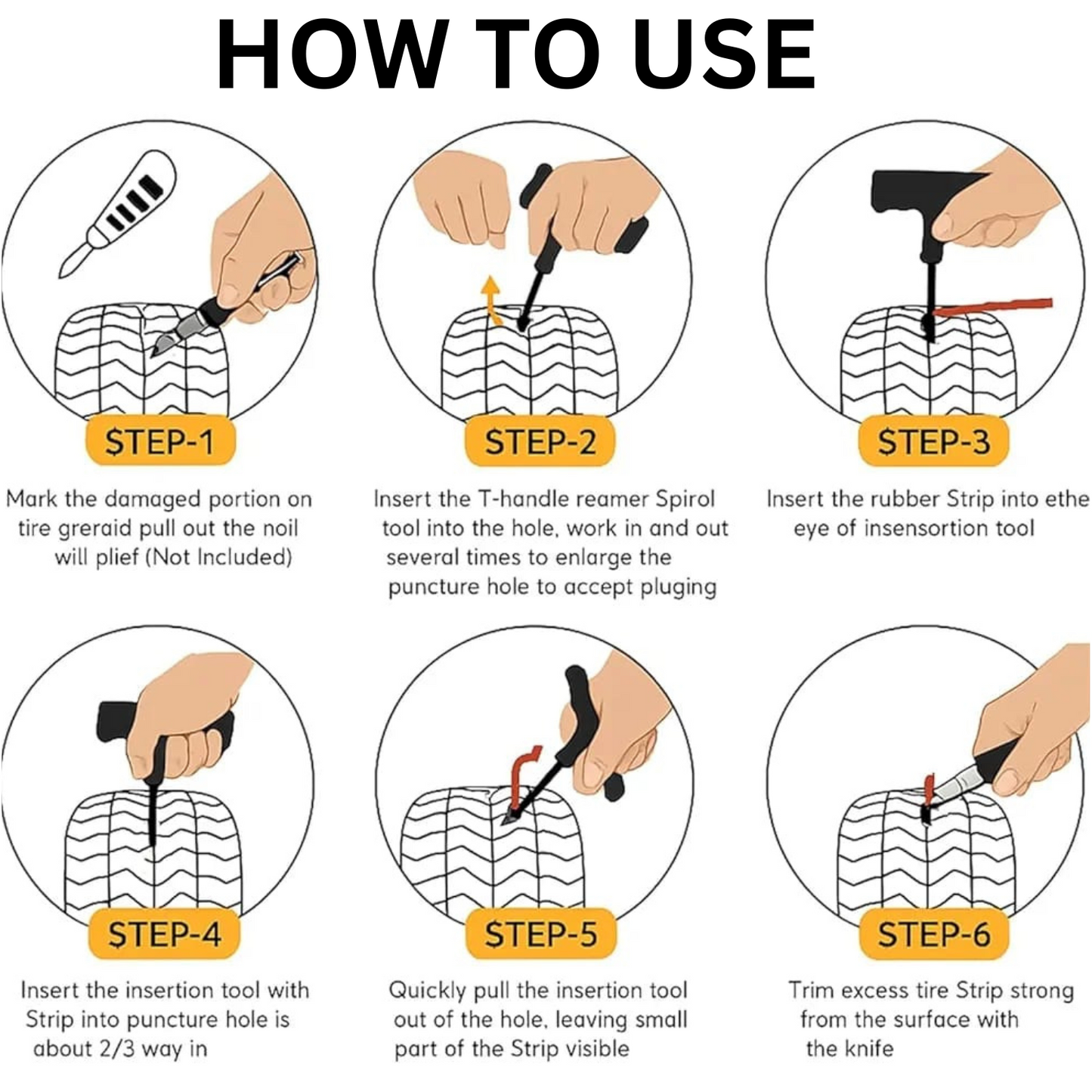 HOW TO USE

STEP-1

Mark the damaged portion on tire greraid pull out the noil will plief (Not Included)

STEP-2

Insert the T-handle reamer Spirol tool into the hole, work in and out several times to enlarge the puncture hole to accept pluging

STEP-3

Insert the rubber Strip into ethe eye of insensortion tool

STEP-4

Insert the insertion tool with Strip into puncture hole is about 2/3 way in

STEP-5

Quickly pull the insertion tool out of the hole, leaving small part of the Strip visible

STEP-6

Trim excess tire Strip strong from the surface with the knife