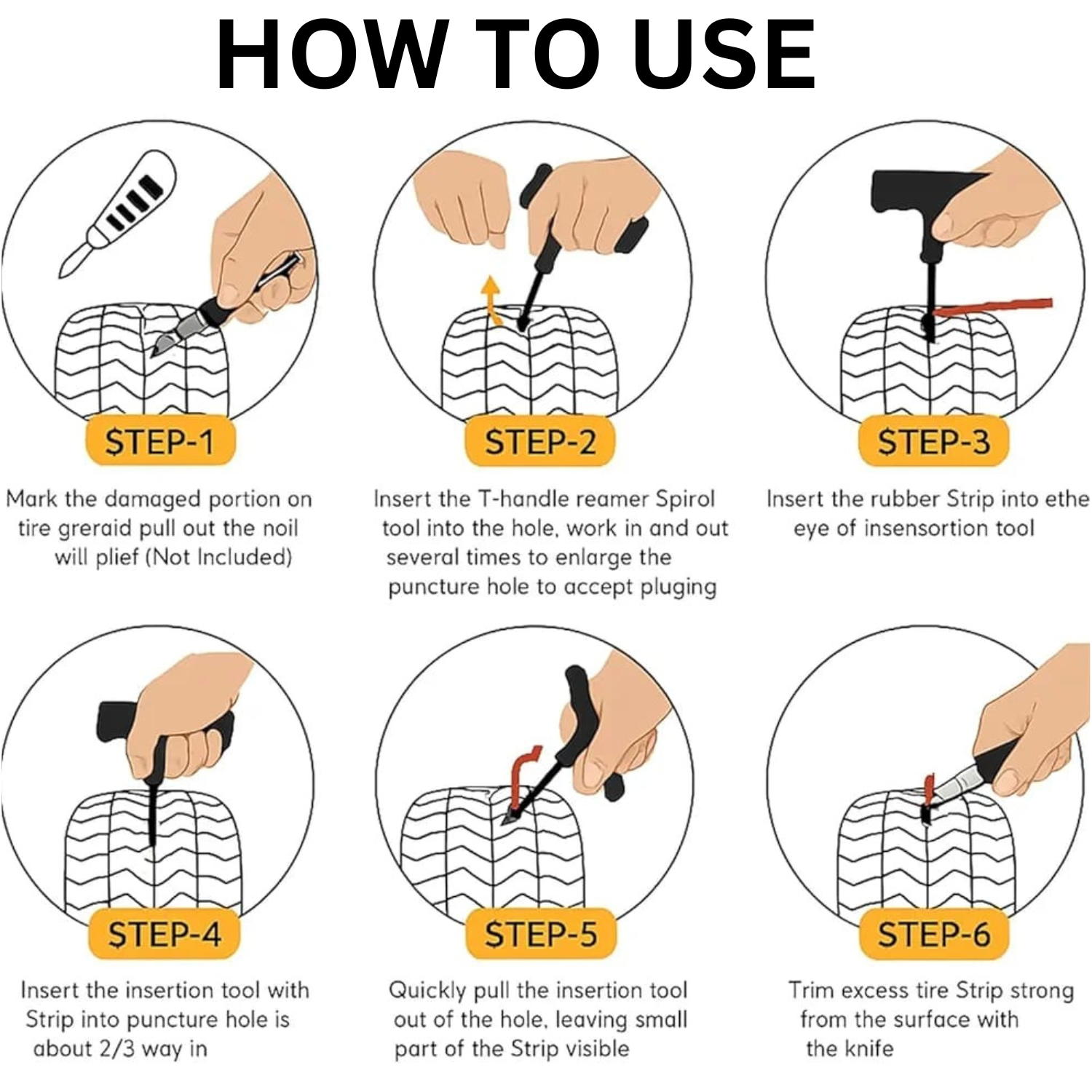 HOW TO USE

STEP-1

Mark the damaged portion on tire greraid pull out the noil will plief (Not Included)

STEP-2

Insert the T-handle reamer Spirol tool into the hole, work in and out several times to enlarge the puncture hole to accept pluging

STEP-3

Insert the rubber Strip into ethe eye of insensortion tool

STEP-4

Insert the insertion tool with Strip into puncture hole is about 2/3 way in

STEP-5

Quickly pull the insertion tool out of the hole, leaving small part of the Strip visible

STEP-6

Trim excess tire Strip strong from the surface with the knife